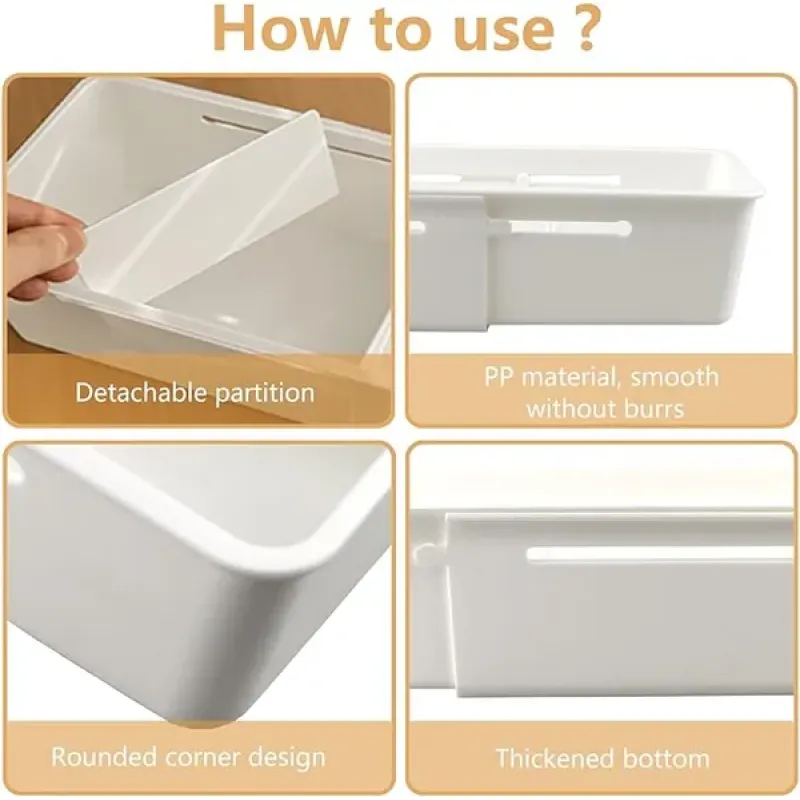 How to use ?

Detachable partition

PP material, smooth without burrs

Rounded corner design

Thickened bottom